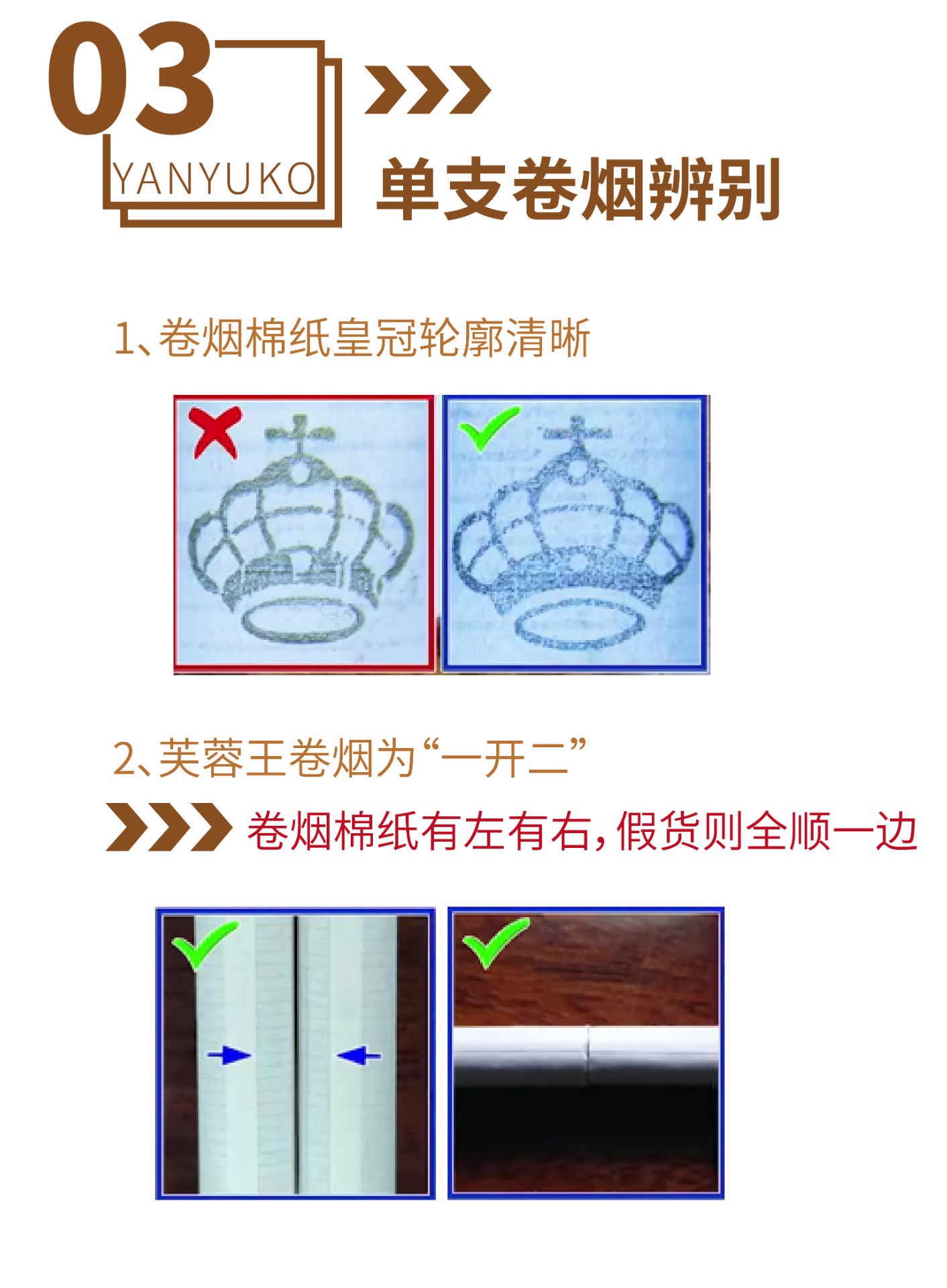 03
YANYUKO
单支卷烟辨别

1、卷烟棉纸皇冠轮廓清晰

2、芙蓉王卷烟为“一开二”

卷烟棉纸有左有右，假货则全顺一边